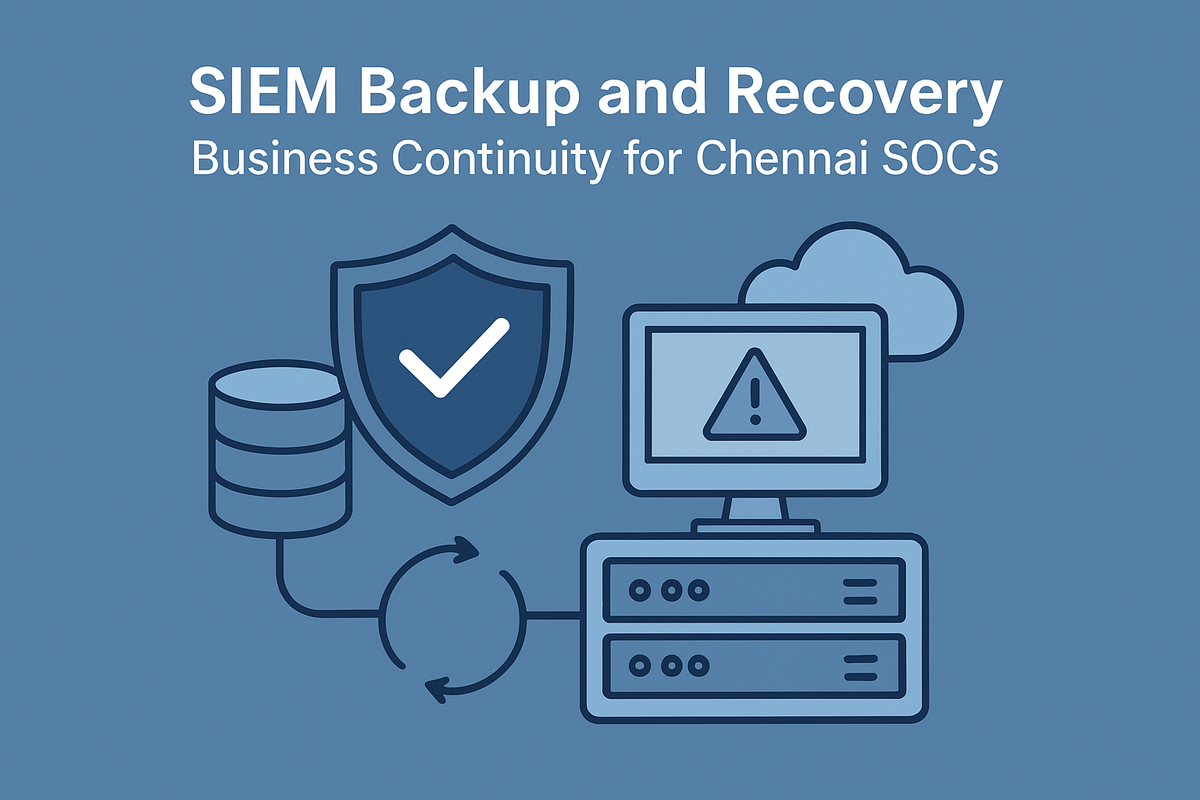 SIEM Backup and Recovery
Business Continuity for Chennai SOCs