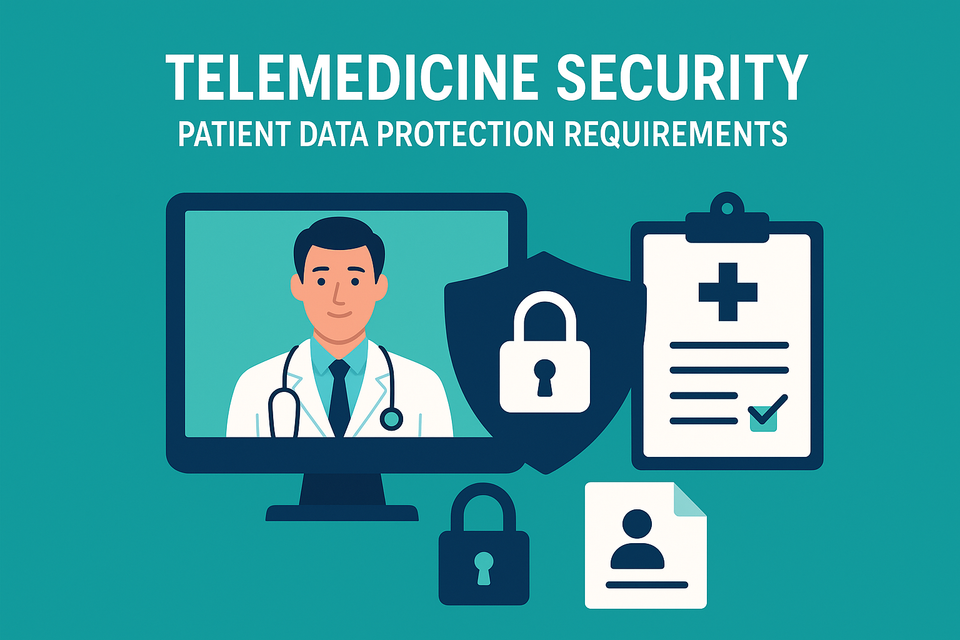 TELEMEDICINE SECURITY
PATIENT DATA PROTECTION REQUIREMENTS